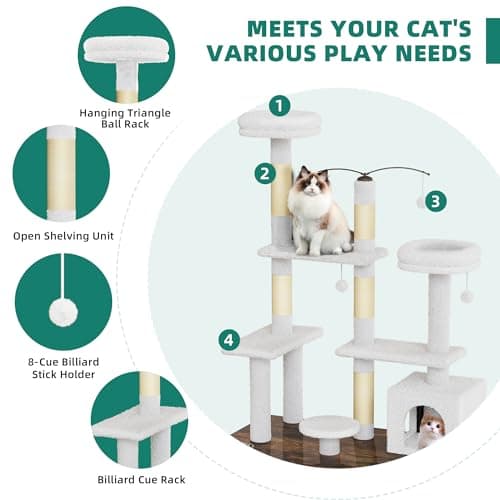 MEETS YOUR CAT'S
VARIOUS PLAY NEEDS

Hanging Triangle
Ball Rack

Open Shelving Unit

8-Cue Billiard
Stick Holder

Billiard Cue Rack

1

2

3

4